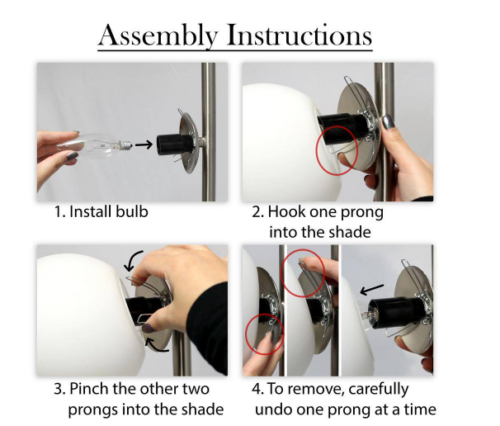 Assembly Instructions

1. Install bulb

2. Hook one prong into the shade

3. Pinch the other two prongs into the shade

4. To remove, carefully undo one prong at a time