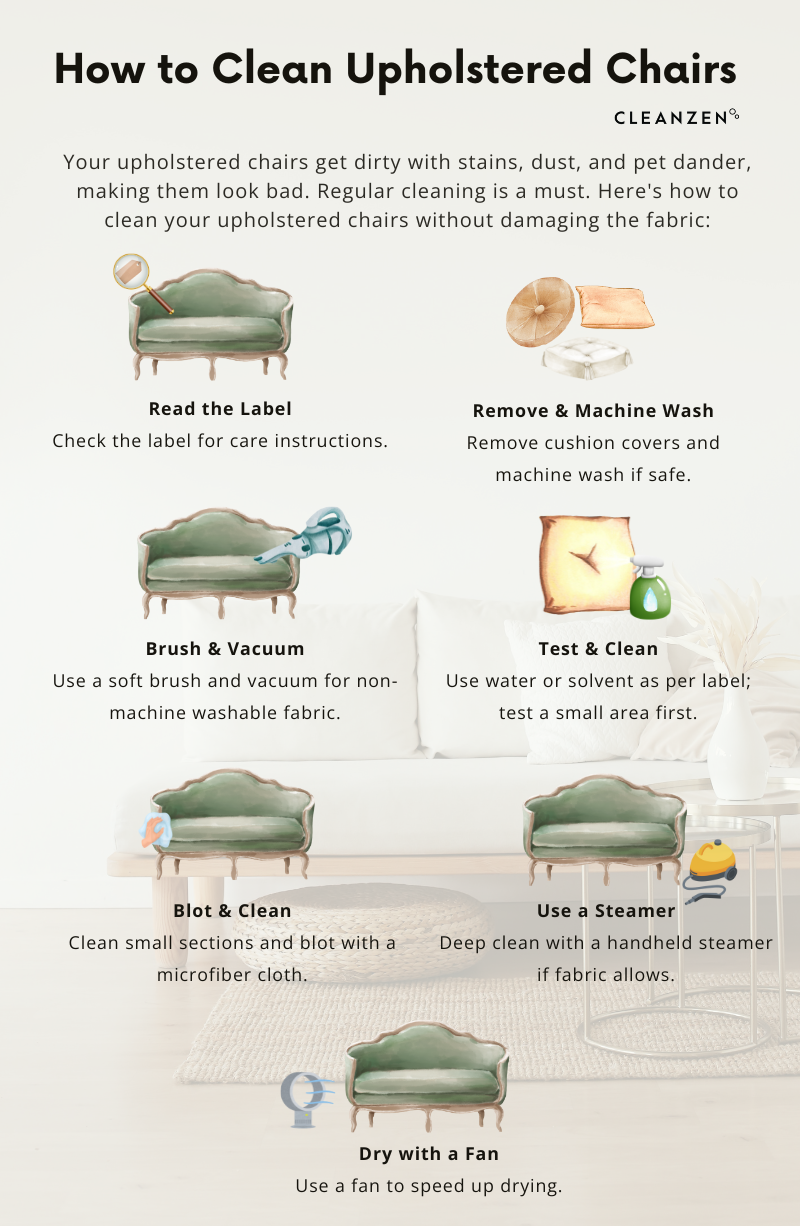 How to Clean Upholstered Chairs

CLEANZEN

Your upholstered chairs get dirty with stains, dust, and pet dander, making them look bad. Regular cleaning is a must. Here's how to clean your upholstered chairs without damaging the fabric:

Read the Label
Check the label for care instructions.

Remove & Machine Wash
Remove cushion covers and machine wash if safe.

Brush & Vacuum
Use a soft brush and vacuum for non-machine washable fabric.

Test & Clean
Use water or solvent as per label; test a small area first.

Blot & Clean
Clean small sections and blot with a microfiber cloth.

Use a Steamer
Deep clean with a handheld steamer if fabric allows.

Dry with a Fan
Use a fan to speed up drying.